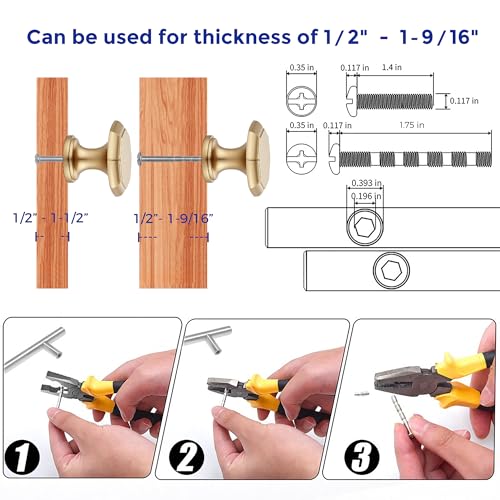 Can be used for thickness of 1/2" - 1-9/16"

1/2" - 1-1/2"

1/2" - 1-9/16"

0.35 in
0.117 in
1.4 in
0.117 in
0.35 in
0.117 in
1.75 in
0.393 in
0.196 in

1
2
3