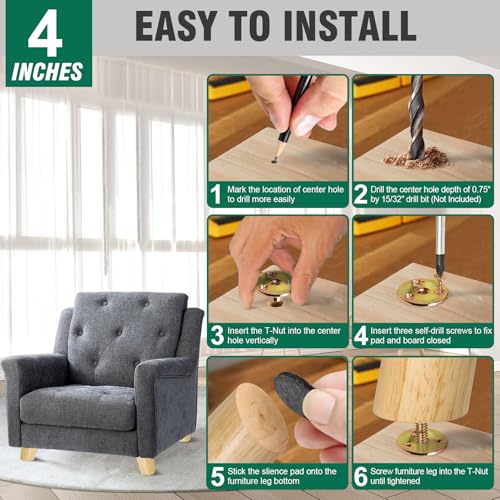 4
INCHES

EASY TO INSTALL

1 Mark the location of center hole to drill more easily

2 Drill the center hole depth of 0.75" by 15/32" drill bit (Not Included)

3 Insert the T-Nut into the center hole vertically

4 Insert three self-drill screws to fix pad and board closed

5 Stick the slience pad onto the furniture leg bottom

6 Screw furniture leg into the T-Nut until tightened