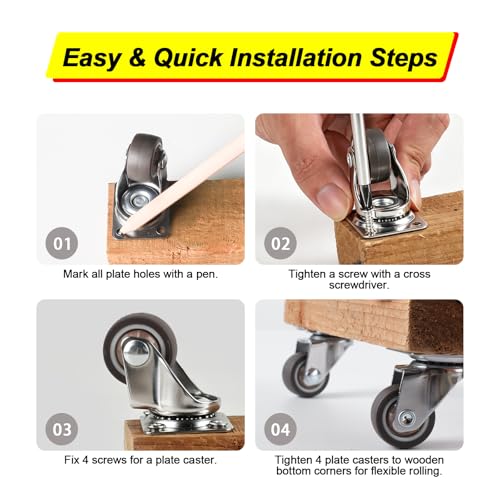 Easy & Quick Installation Steps

01

Mark all plate holes with a pen.

02

Tighten a screw with a cross screwdriver.

03

Fix 4 screws for a plate caster.

04

Tighten 4 plate casters to wooden bottom corners for flexible rolling.