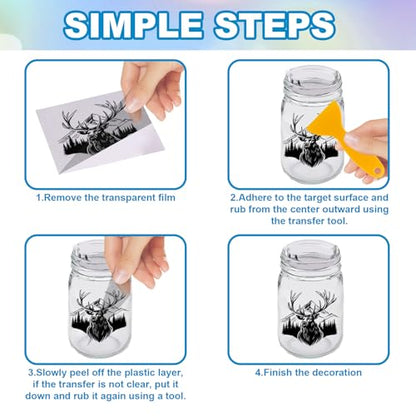 SIMPLE STEPS

1.Remove the transparent film

2.Adhere to the target surface and rub from the center outward using the transfer tool.

3.Slowly peel off the plastic layer, if the transfer is not clear, put it down and rub it again using a tool.

4.Finish the decoration