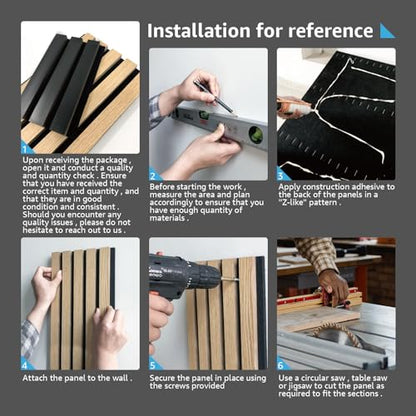 Installation for reference

1
Upon receiving the package , open it and conduct a quality and quantity check . Ensure that you have received the correct item and quantity , and that they are in good condition and consistent . Should you encounter any quality issues , please do not hesitate to reach out to us .

2
Before starting the work , measure the area and plan accordingly to ensure that you have enough quantity of materials .

3
Apply construction adhesive to the back of the panels in a "Z-like" pattern .

4
Attach the panel to the wall .

5
Secure the panel in place using the screws provided

6
Use a circular saw , table saw or jigsaw to cut the panel as required to fit the sections .