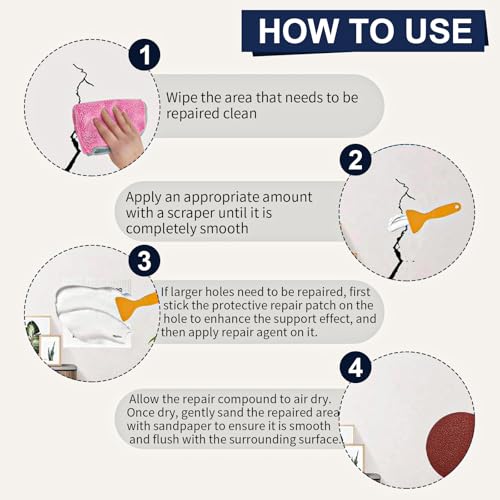 HOW TO USE

1

Wipe the area that needs to be repaired clean

2

Apply an appropriate amount with a scraper until it is completely smooth

3

If larger holes need to be repaired, first stick the protective repair patch on the hole to enhance the support effect, and then apply repair agent on it.

4

Allow the repair compound to air dry. Once dry, gently sand the repaired area with sandpaper to ensure it is smooth and flush with the surrounding surface.