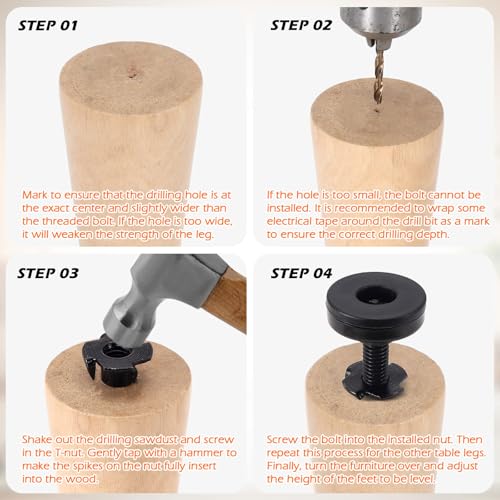 STEP 01

Mark to ensure that the drilling hole is at the exact center and slightly wider than the threaded bolt. If the hole is too wide, it will weaken the strength of the leg.

STEP 02

If the hole is too small, the bolt cannot be installed. It is recommended to wrap some electrical tape around the drill bit as a mark to ensure the correct drilling depth.

STEP 03

Shake out the drilling sawdust and screw in the T-nut. Gently tap with a hammer to make the spikes on the nut fully insert into the wood.

STEP 04

Screw the bolt into the installed nut. Then repeat this process for the other table legs. Finally, turn the furniture over and adjust the height of the feet to be level.