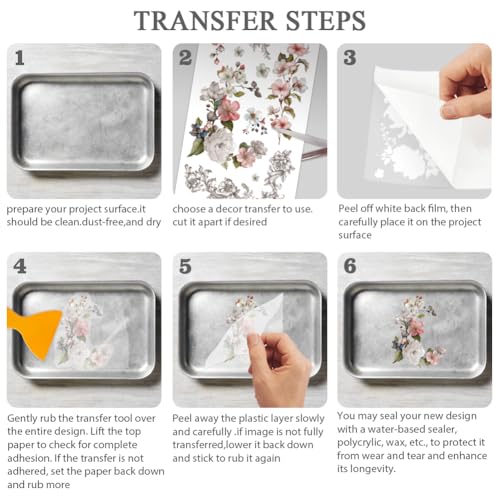 TRANSFER STEPS

1

prepare your project surface.it should be clean.dust-free,and dry

2

choose a decor transfer to use. cut it apart if desired

3

Peel off white back film, then carefully place it on the project surface

4

Gently rub the transfer tool over the entire design. Lift the top paper to check for complete adhesion. If the transfer is not adhered, set the paper back down and rub more

5

Peel away the plastic layer slowly and carefully .if image is not fully transferred,lower it back down and stick to rub it again

6

You may seal your new design with a water-based sealer, polycrylic, wax, etc., to protect it from wear and tear and enhance its longevity.