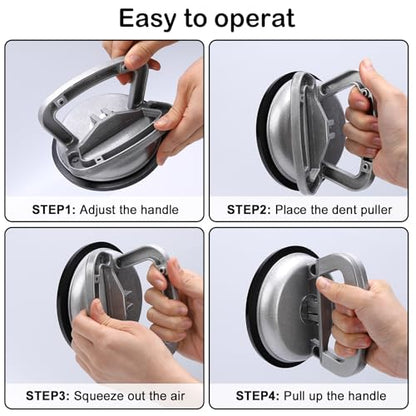 Easy to operat

STEP1: Adjust the handle

STEP2: Place the dent puller

STEP3: Squeeze out the air

STEP4: Pull up the handle