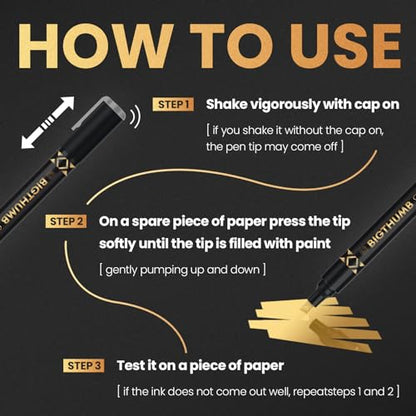 HOW TO USE

STEP 1 Shake vigorously with cap on

[ if you shake it without the cap on, the pen tip may come off ]

BIGTHUMB

STEP 2 On a spare piece of paper press the tip softly until the tip is filled with paint

[ gently pumping up and down ]

BIGTHUMB

STEP 3 Test it on a piece of paper

[ if the ink does not come out well, repeatsteps 1 and 2 ]