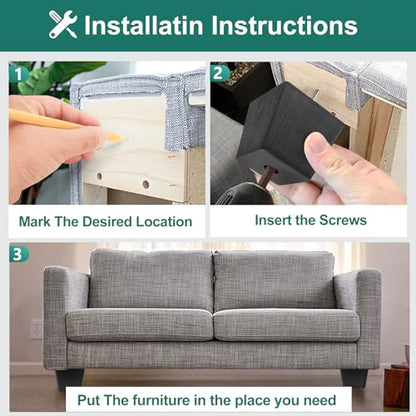 Installatin Instructions

1

Mark The Desired Location

2

Insert the Screws

3

Put The furniture in the place you need