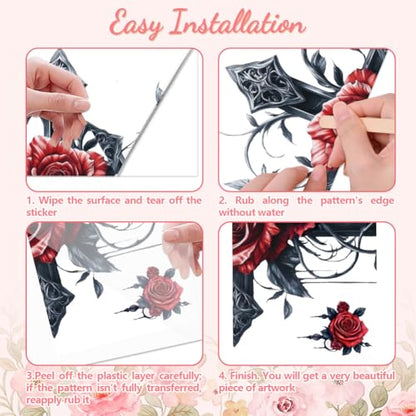 Easy Installation

1. Wipe the surface and tear off the sticker

2. Rub along the pattern's edge without water

3.Peel off the plastic layer carefully; if the pattern isn't fully transferred, reapply rub it

4. Finish. You will get a very beautiful piece of artwork