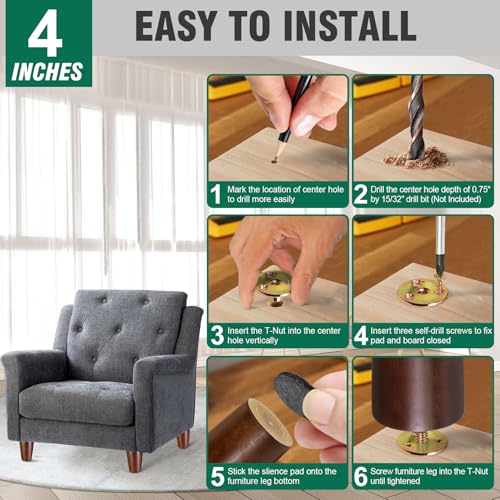 4
INCHES

EASY TO INSTALL

1 Mark the location of center hole to drill more easily

2 Drill the center hole depth of 0.75" by 15/32" drill bit (Not Included)

3 Insert the T-Nut into the center hole vertically

4 Insert three self-drill screws to fix pad and board closed

5 Stick the slience pad onto the furniture leg bottom

6 Screw furniture leg into the T-Nut until tightened