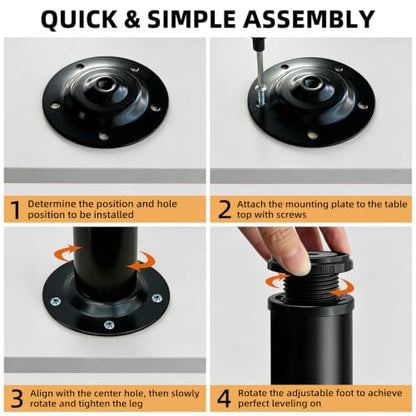 QUICK & SIMPLE ASSEMBLY

1 Determine the position and hole position to be installed

2 Attach the mounting plate to the table top with screws

3 Align with the center hole, then slowly rotate and tighten the leg

4 Rotate the adjustable foot to achieve perfect leveling on