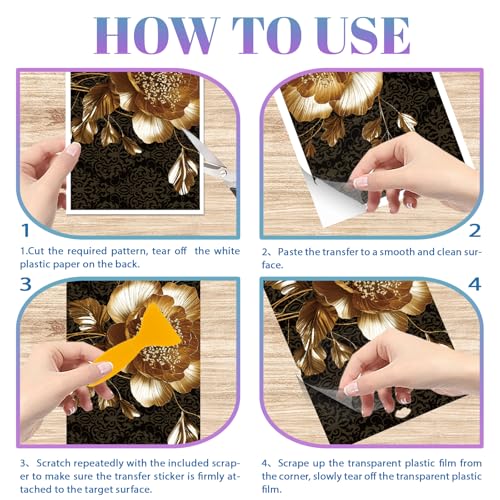 HOW TO USE

1

1.Cut the required pattern, tear off the white plastic paper on the back.

2

2、Paste the transfer to a smooth and clean surface.

3

3、Scratch repeatedly with the included scraper to make sure the transfer sticker is firmly attached to the target surface.

4

4、Scrape up the transparent plastic film from the corner, slowly tear off the transparent plastic film.