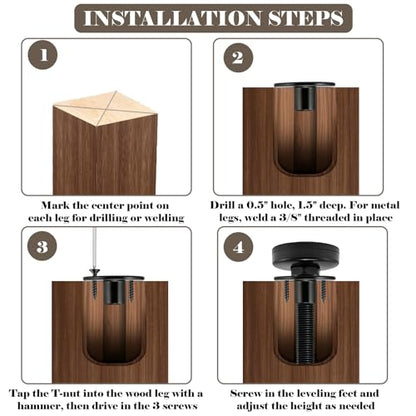 INSTALLATION STEPS

1

Mark the center point on each leg for drilling or welding

2

Drill a 0.5" hole, 1.5" deep. For metal legs, weld a 3/8" threaded in place

3

Tap the T-nut into the wood leg with a hammer, then drive in the 3 screws

4

Screw in the leveling feet and adjust the height as needed