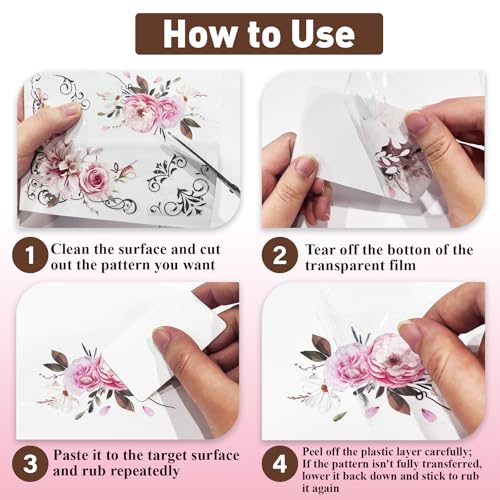 How to Use

1 Clean the surface and cut out the pattern you want

2 Tear off the botton of the transparent film

3 Paste it to the target surface and rub repeatedly

4 Peel off the plastic layer carefully; If the pattern isn't fully transferred, lower it back down and stick to rub it again