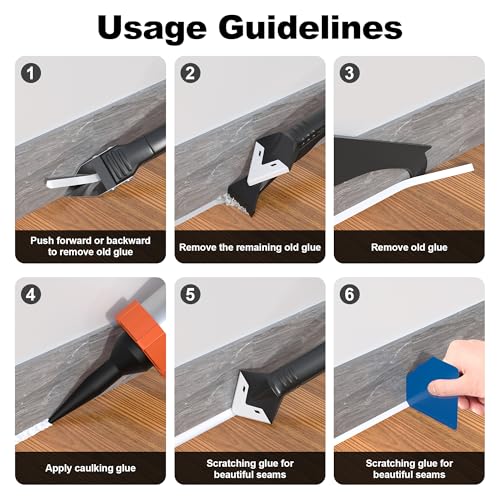 Usage Guidelines

1
Push forward or backward to remove old glue

2
Remove the remaining old glue

3
Remove old glue

4
Apply caulking glue

5
Scratching glue for beautiful seams

6
Scratching glue for beautiful seams