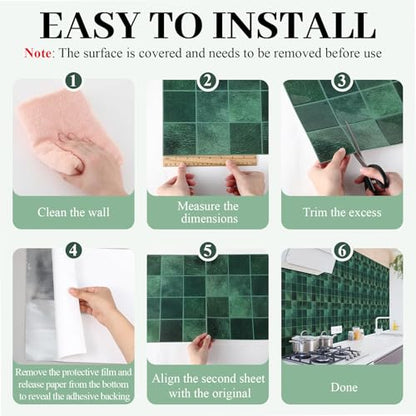 EASY TO INSTALL

Note: The surface is covered and needs to be removed before use

1

Clean the wall

2

Measure the dimensions

3

Trim the excess

4

Remove the protective film and release paper from the bottom to reveal the adhesive backing

5

Align the second sheet with the original

6

Done