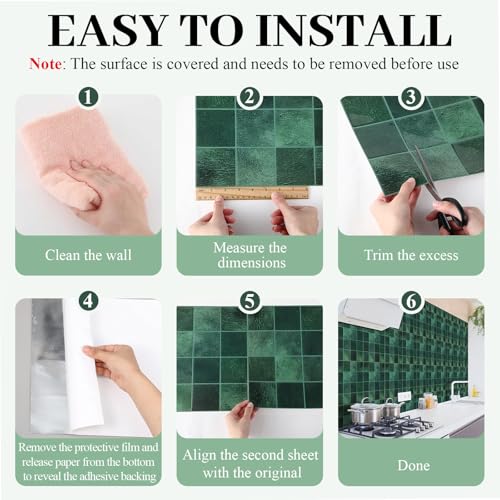 EASY TO INSTALL

Note: The surface is covered and needs to be removed before use

1
Clean the wall

2
Measure the dimensions

3
Trim the excess

4
Remove the protective film and release paper from the bottom to reveal the adhesive backing

5
Align the second sheet with the original

6
Done