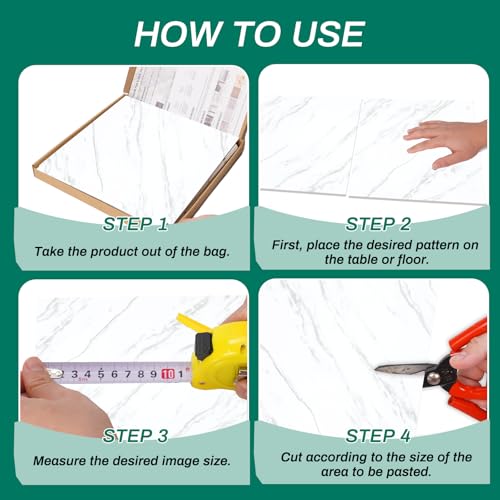 HOW TO USE

STEP 1

Take the product out of the bag.

STEP 2

First, place the desired pattern on the table or floor.

2 3 4 5 6 7 8 9 10 1

STEP 3

Measure the desired image size.

STEP 4

Cut according to the size of the area to be pasted.