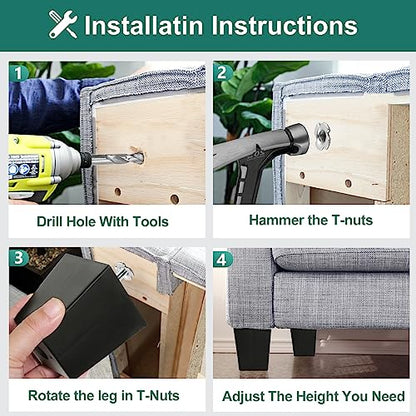 Installatin Instructions

1

Drill Hole With Tools

2

Hammer the T-nuts

3

Rotate the leg in T-Nuts

4

Adjust The Height You Need