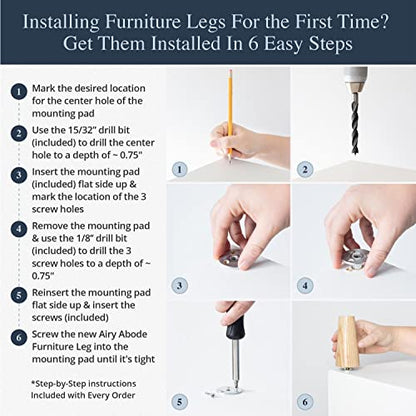 Installing Furniture Legs For the First Time?
Get Them Installed In 6 Easy Steps

1 Mark the desired location for the center hole of the mounting pad

2 Use the 15/32" drill bit (included) to drill the center hole to a depth of ~ 0.75"

3 Insert the mounting pad (included) flat side up & mark the location of the 3 screw holes

4 Remove the mounting pad & use the 1/8" drill bit (included) to drill the 3 screw holes to a depth of ~ 0.75"

5 Reinsert the mounting pad flat side up & insert the screws (included)

6 Screw the new Airy Abode Furniture Leg into the mounting pad until it's tight

*Step-by-Step instructions Included with Every Order

1

2

3

4

5

6