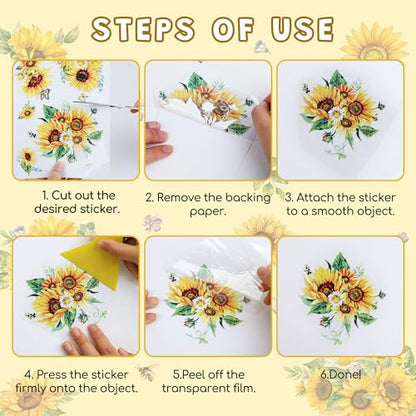 STEPS OF USE

1. Cut out the desired sticker.

2. Remove the backing paper.

3. Attach the sticker to a smooth object.

4. Press the sticker firmly onto the object.

5.Peel off the transparent film.

6.Done!