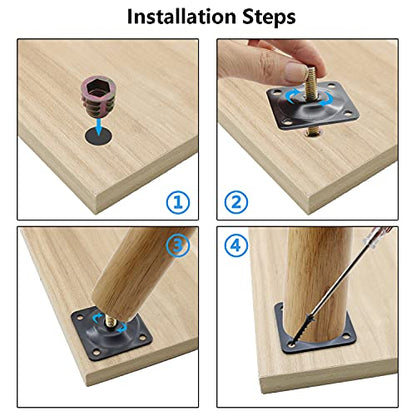 Installation Steps

①

②

③

④