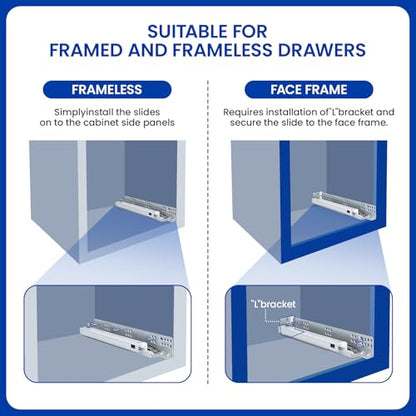 SUITABLE FOR
FRAMED AND FRAMELESS DRAWERS

FRAMELESS

Simplyinstall the slides on to the cabinet side panels

FACE FRAME

Requires installation of"L"bracket and secure the slide to the face frame.

"L"bracket