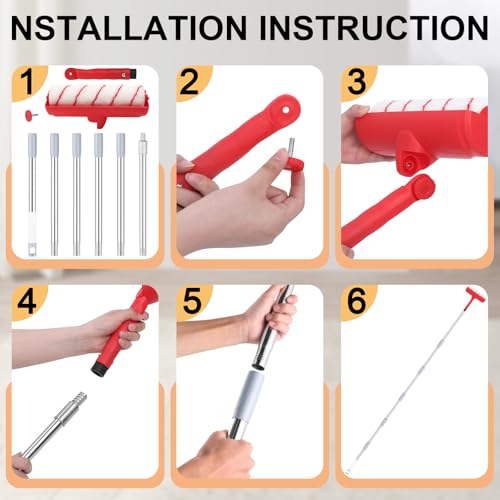 NSTALLATION INSTRUCTION

1

2

3

4

5

6