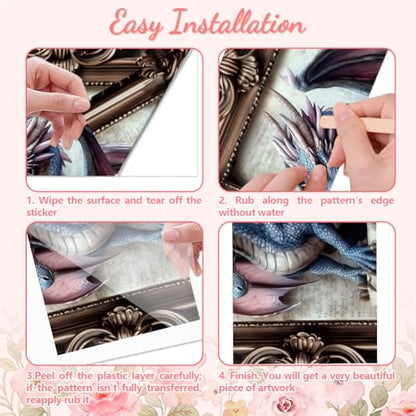 Easy Installation

1. Wipe the surface and tear off the sticker

2. Rub along the pattern's edge without water

3.Peel off the plastic layer carefully; if the pattern isn't fully transferred, reapply rub it

4. Finish. You will get a very beautiful piece of artwork