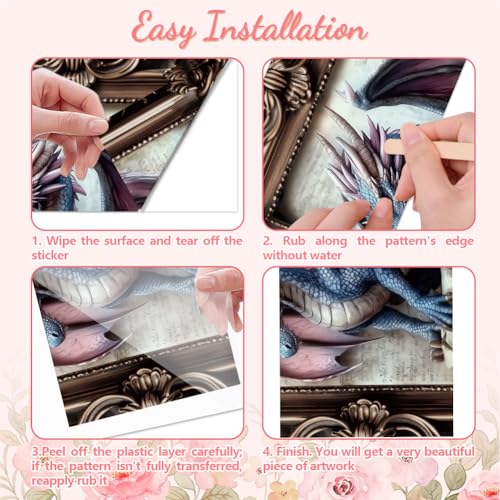 Easy Installation

1. Wipe the surface and tear off the sticker

2. Rub along the pattern's edge without water

3.Peel off the plastic layer carefully; if the pattern isn't fully transferred, reapply rub it

4. Finish. You will get a very beautiful piece of artwork