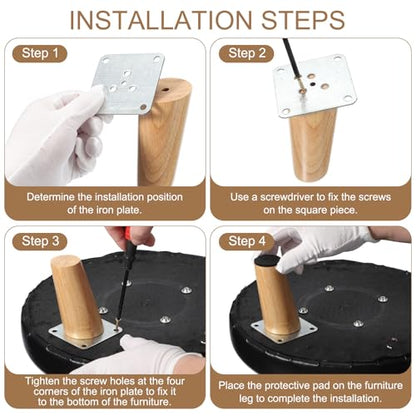 INSTALLATION STEPS

Step 1

Determine the installation position of the iron plate.

Step 2

Use a screwdriver to fix the screws on the square piece.

Step 3

Tighten the screw holes at the four corners of the iron plate to fix it to the bottom of the furniture.

Step 4

Place the protective pad on the furniture leg to complete the installation.