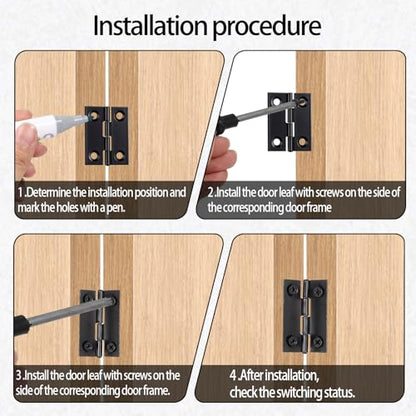 Installation procedure

1.Determine the installation position and mark the holes with a pen.

2.Install the door leaf with screws on the side of the corresponding door frame

3.Install the door leaf with screws on the side of the corresponding door frame.

4.After installation, check the switching status.