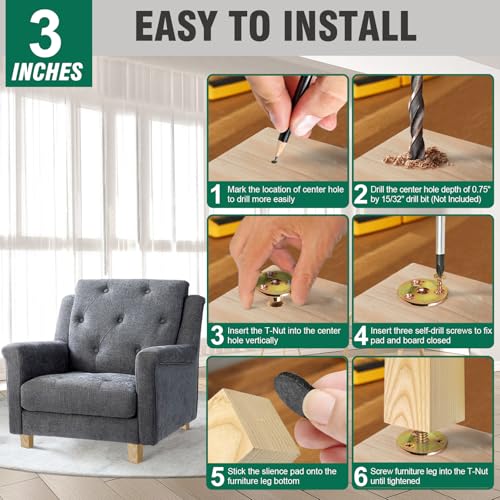 3 INCHES

EASY TO INSTALL

1 Mark the location of center hole to drill more easily

2 Drill the center hole depth of 0.75" by 15/32" drill bit (Not Included)

3 Insert the T-Nut into the center hole vertically

4 Insert three self-drill screws to fix pad and board closed

5 Stick the slience pad onto the furniture leg bottom

6 Screw furniture leg into the T-Nut until tightened