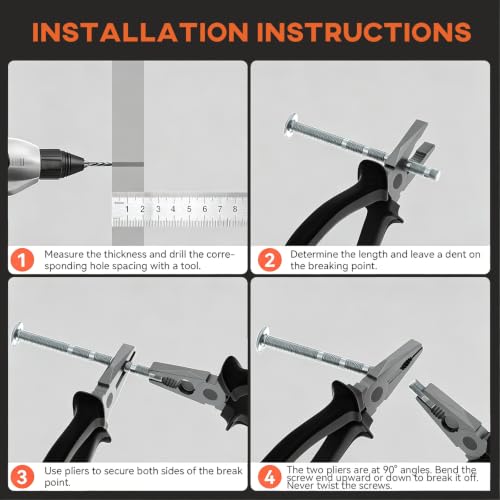 INSTALLATION INSTRUCTIONS

1 2 3 4 5 6 7 8

1 Measure the thickness and drill the corresponding hole spacing with a tool.

2 Determine the length and leave a dent on the breaking point.

3 Use pliers to secure both sides of the break point.

4 The two pliers are at 90° angles. Bend the screw end upward or down to break it off. Never twist the screws.