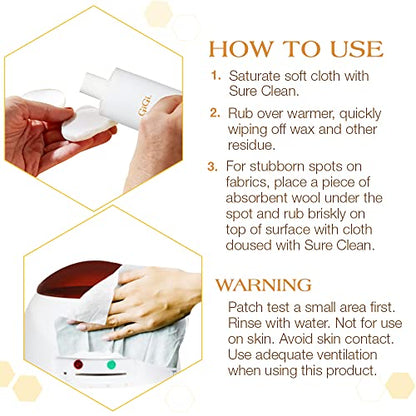 GiGi

HOW TO USE

1. Saturate soft cloth with Sure Clean.

2. Rub over warmer, quickly wiping off wax and other residue.

3. For stubborn spots on fabrics, place a piece of absorbent wool under the spot and rub briskly on top of surface with cloth doused with Sure Clean.

WARNING

Patch test a small area first. Rinse with water. Not for use on skin. Avoid skin contact. Use adequate ventilation when using this product.