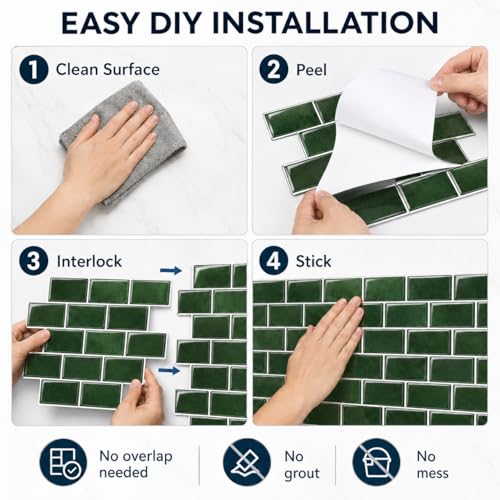 EASY DIY INSTALLATION

1 Clean Surface

2 Peel

3 Interlock

4 Stick

No overlap needed

No grout

No mess