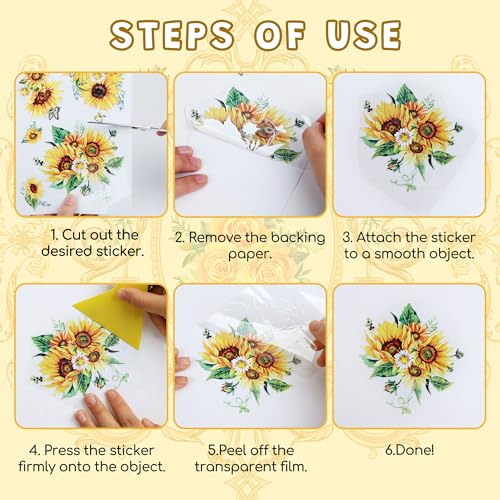 STEPS OF USE

1. Cut out the desired sticker.

2. Remove the backing paper.

3. Attach the sticker to a smooth object.

4. Press the sticker firmly onto the object.

5.Peel off the transparent film.

6.Done!