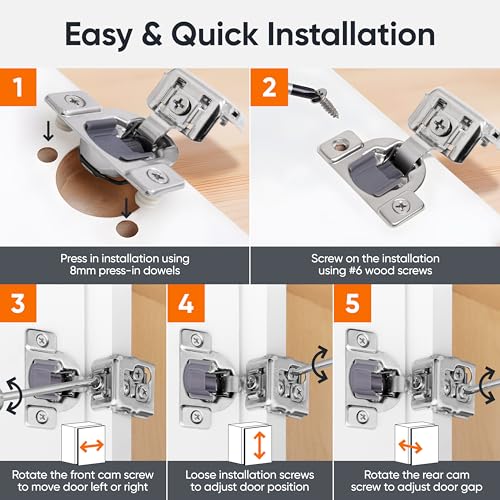 Easy & Quick Installation

1

Press in installation using 8mm press-in dowels

2

Screw on the installation using #6 wood screws

3

Rotate the front cam screw to move door left or right

4

Loose installation screws to adjust door position

5

Rotate the rear cam screw to adjust door gap