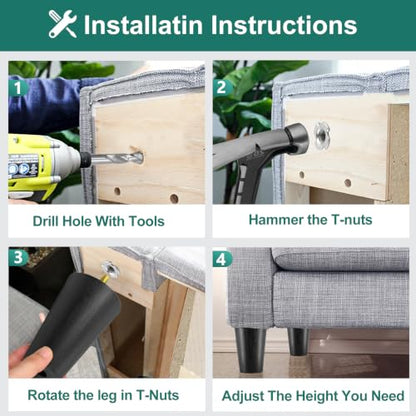 Installatin Instructions

1

Drill Hole With Tools

2

Hammer the T-nuts

3

Rotate the leg in T-Nuts

4

Adjust The Height You Need