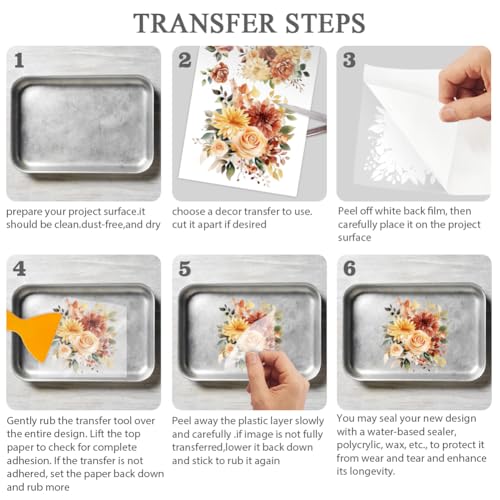 TRANSFER STEPS

1

prepare your project surface.it should be clean.dust-free,and dry

2

choose a decor transfer to use. cut it apart if desired

3

Peel off white back film, then carefully place it on the project surface

4

Gently rub the transfer tool over the entire design. Lift the top paper to check for complete adhesion. If the transfer is not adhered, set the paper back down and rub more

5

Peel away the plastic layer slowly and carefully .if image is not fully transferred,lower it back down and stick to rub it again

6

You may seal your new design with a water-based sealer, polycrylic, wax, etc., to protect it from wear and tear and enhance its longevity.