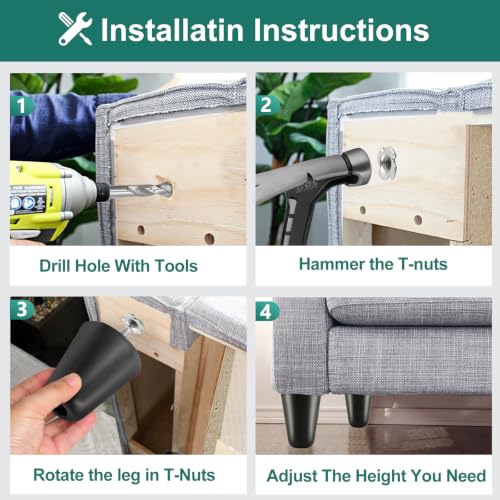 Installatin Instructions

1

Drill Hole With Tools

2

Hammer the T-nuts

3

Rotate the leg in T-Nuts

4

Adjust The Height You Need