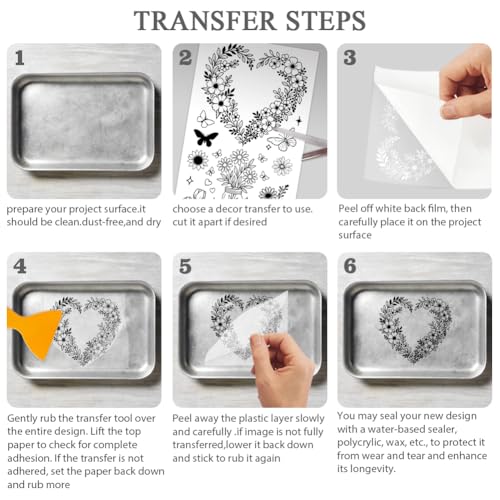 TRANSFER STEPS

1

prepare your project surface.it should be clean.dust-free,and dry

2

choose a decor transfer to use. cut it apart if desired

3

Peel off white back film, then carefully place it on the project surface

4

Gently rub the transfer tool over the entire design. Lift the top paper to check for complete adhesion. If the transfer is not adhered, set the paper back down and rub more

5

Peel away the plastic layer slowly and carefully .if image is not fully transferred,lower it back down and stick to rub it again

6

You may seal your new design with a water-based sealer, polycrylic, wax, etc., to protect it from wear and tear and enhance its longevity.