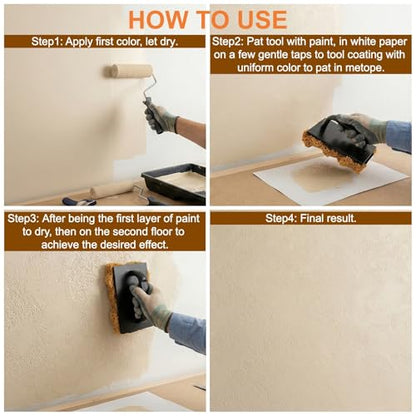 HOW TO USE

Step1: Apply first color, let dry.

Step2: Pat tool with paint, in white paper on a few gentle taps to tool coating with uniform color to pat in metope.

Step3: After being the first layer of paint to dry, then on the second floor to achieve the desired effect.

Step4: Final result.