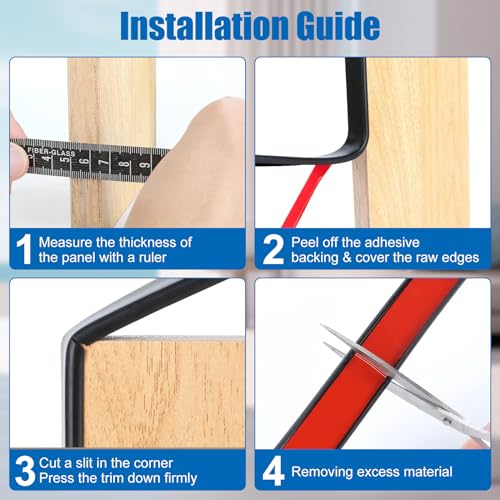 Installation Guide

FIBER-GLASS 4 5 6 7 8 9

1 Measure the thickness of the panel with a ruler

2 Peel off the adhesive backing & cover the raw edges

3 Cut a slit in the corner Press the trim down firmly

4 Removing excess material