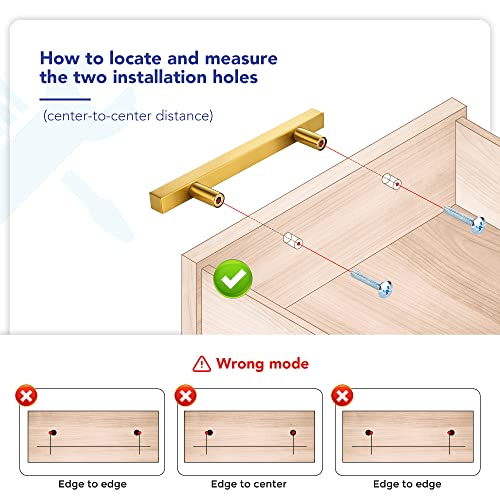 How to locate and measure the two installation holes

(center-to-center distance)

Wrong mode

Edge to edge

Edge to center

Edge to edge