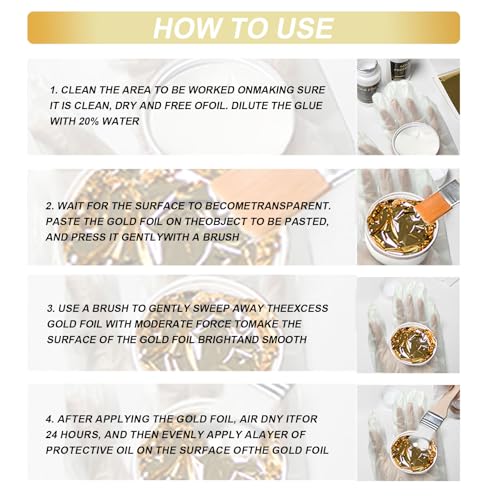 HOW TO USE

1. CLEAN THE AREA TO BE WORKED ONMAKING SURE IT IS CLEAN, DRY AND FREE OFOIL. DILUTE THE GLUE WITH 20% WATER

2. WAIT FOR THE SURFACE TO BECOMETRANSPARENT. PASTE THE GOLD FOIL ON THEOBJECT TO BE PASTED, AND PRESS IT GENTLYWITH A BRUSH

3. USE A BRUSH TO GENTLY SWEEP AWAY THEEXCESS GOLD FOIL WITH MODERATE FORCE TOMAKE THE SURFACE OF THE GOLD FOIL BRIGHTAND SMOOTH

4. AFTER APPLYING THE GOLD FOIL, AIR DNY ITFOR 24 HOURS, AND THEN EVENLY APPLY ALAYER OF PROTECTIVE OIL ON THE SURFACE OFTHE GOLD FOIL