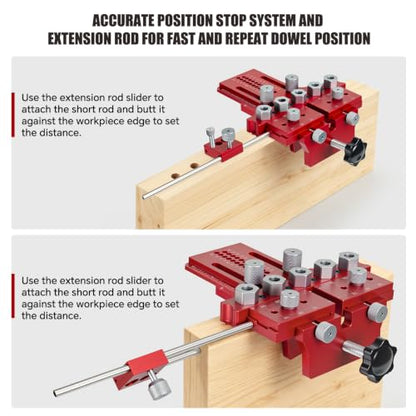 ACCURATE POSITION STOP SYSTEM AND EXTENSION ROD FOR FAST AND REPEAT DOWEL POSITION

Use the extension rod slider to attach the short rod and butt it against the workpiece edge to set the distance.

Use the extension rod slider to attach the short rod and butt it against the workpiece edge to set the distance.