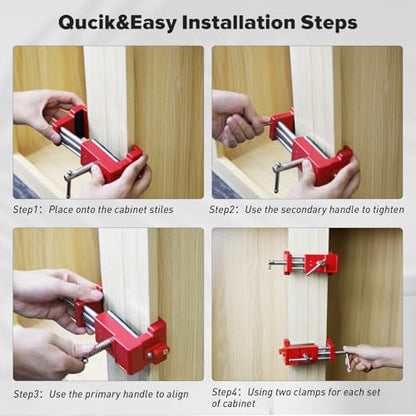 Qucik&Easy Installation Steps

Step1: Place onto the cabinet stiles

Step2: Use the secondary handle to tighten

Step3: Use the primary handle to align

Step4: Using two clamps for each set of cabinet