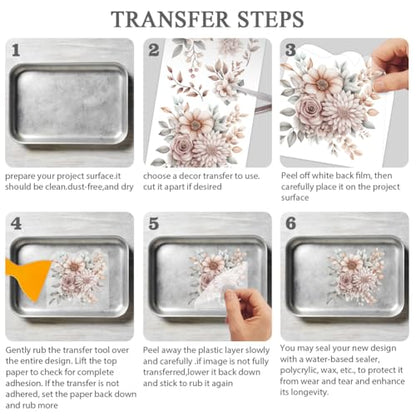 TRANSFER STEPS

1

prepare your project surface.it should be clean.dust-free,and dry

2

choose a decor transfer to use. cut it apart if desired

3

Peel off white back film, then carefully place it on the project surface

4

Gently rub the transfer tool over the entire design. Lift the top paper to check for complete adhesion. If the transfer is not adhered, set the paper back down and rub more

5

Peel away the plastic layer slowly and carefully .if image is not fully transferred,lower it back down and stick to rub it again

6

You may seal your new design with a water-based sealer, polycrylic, wax, etc., to protect it from wear and tear and enhance its longevity.