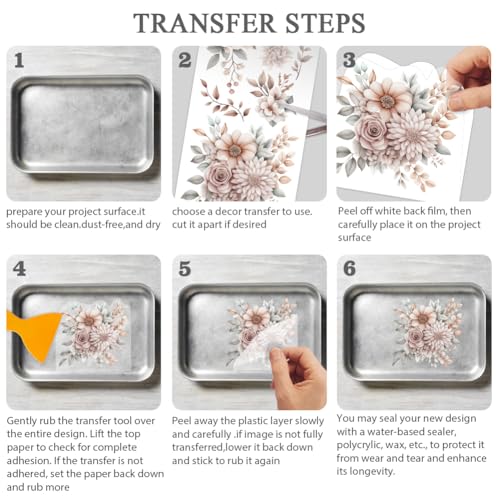 TRANSFER STEPS

1

prepare your project surface.it should be clean.dust-free,and dry

2

choose a decor transfer to use. cut it apart if desired

3

Peel off white back film, then carefully place it on the project surface

4

Gently rub the transfer tool over the entire design. Lift the top paper to check for complete adhesion. If the transfer is not adhered, set the paper back down and rub more

5

Peel away the plastic layer slowly and carefully .if image is not fully transferred,lower it back down and stick to rub it again

6

You may seal your new design with a water-based sealer, polycrylic, wax, etc., to protect it from wear and tear and enhance its longevity.