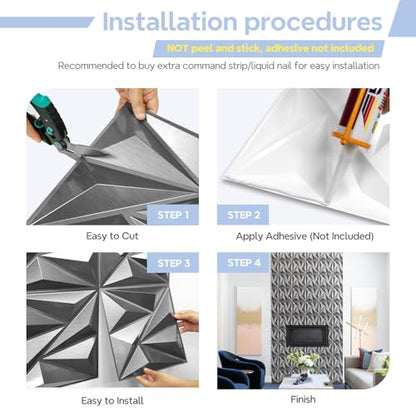 Installation procedures

NOT peel and stick, adhesive not included

Recommended to buy extra command strip/liquid nail for easy installation

STEP 1

Easy to Cut

STEP 2

Apply Adhesive (Not Included)

STEP 3

Easy to Install

STEP 4

Finish